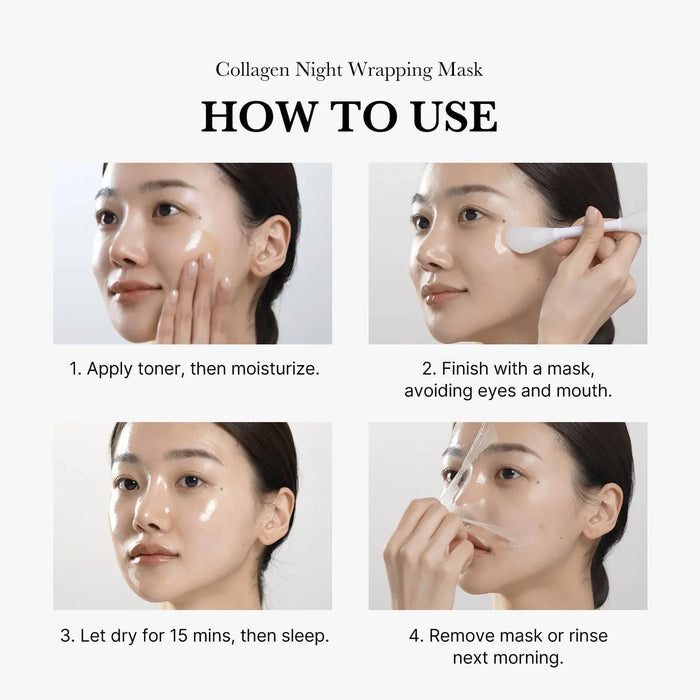 Collagen Night Wrapping Mask

HOW TO USE

1. Apply toner, then moisturize.

2. Finish with a mask, avoiding eyes and mouth.

3. Let dry for 15 mins, then sleep.

4. Remove mask or rinse next morning.